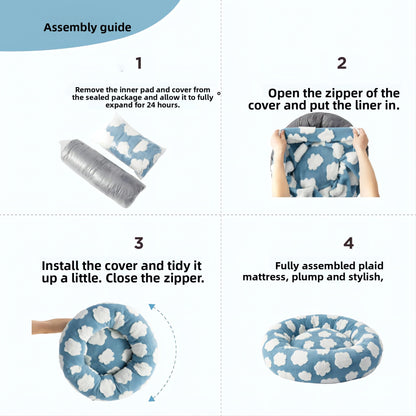 Assembly guide

1

Remove the inner pad and cover from the sealed package and allow it to fully expand for 24 hours.

2

Open the zipper of the cover and put the liner in.

3

Install the cover and tidy it up a little. Close the zipper.

4

Fully assembled plaid mattress, plump and stylish,