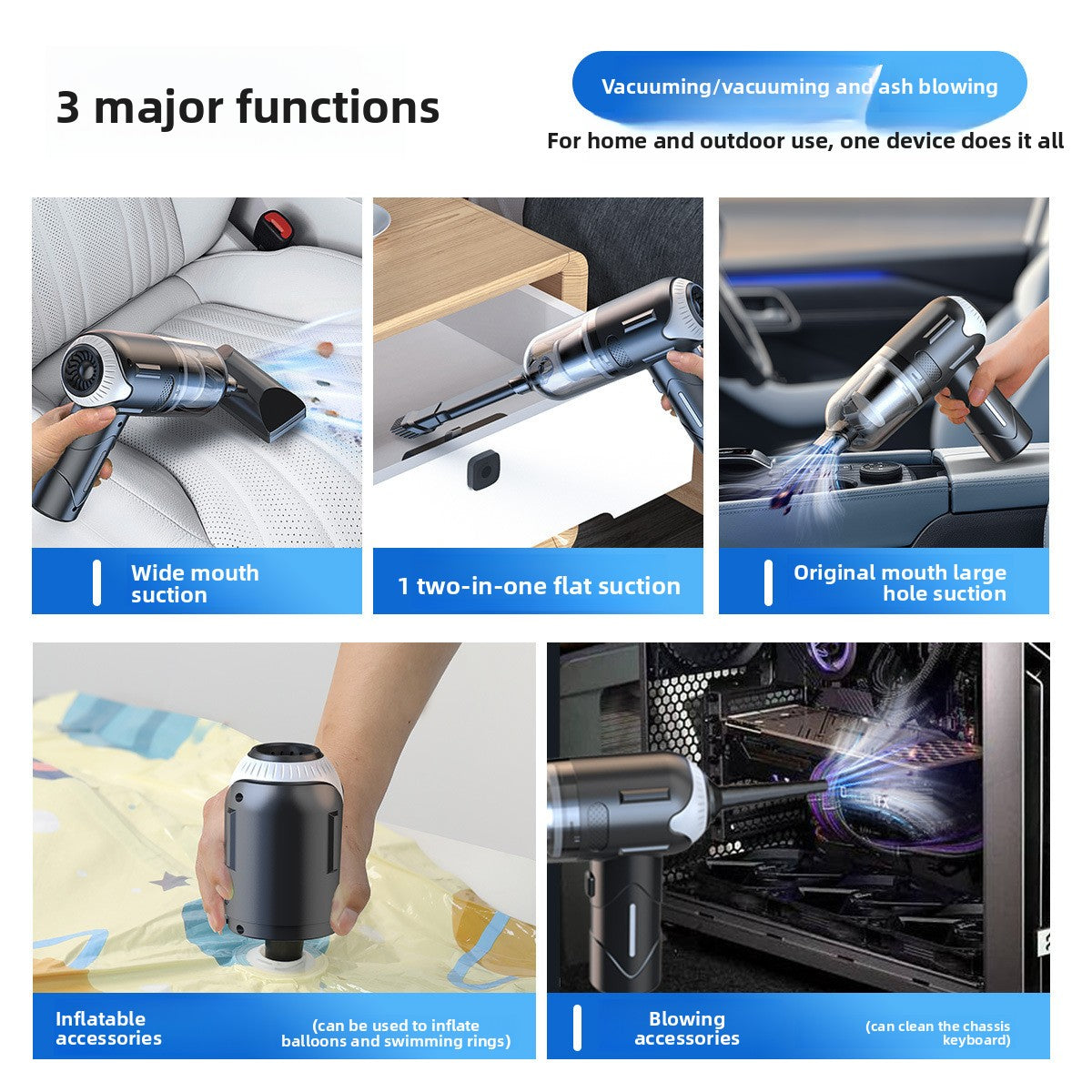 3 major functions

Vacuuming/vacuuming and ash blowing

For home and outdoor use, one device does it all

Wide mouth suction

1 two-in-one flat suction

Original mouth large hole suction

Inflatable accessories

(can be used to inflate balloons and swimming rings)

Blowing accessories

(can clean the chassis keyboard)